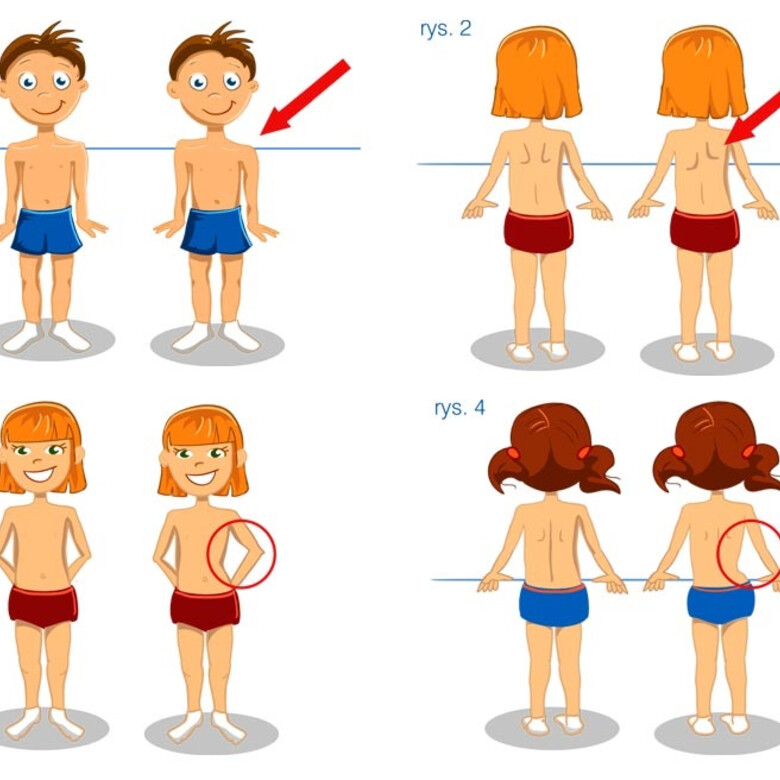 rys. 2

rys. 4